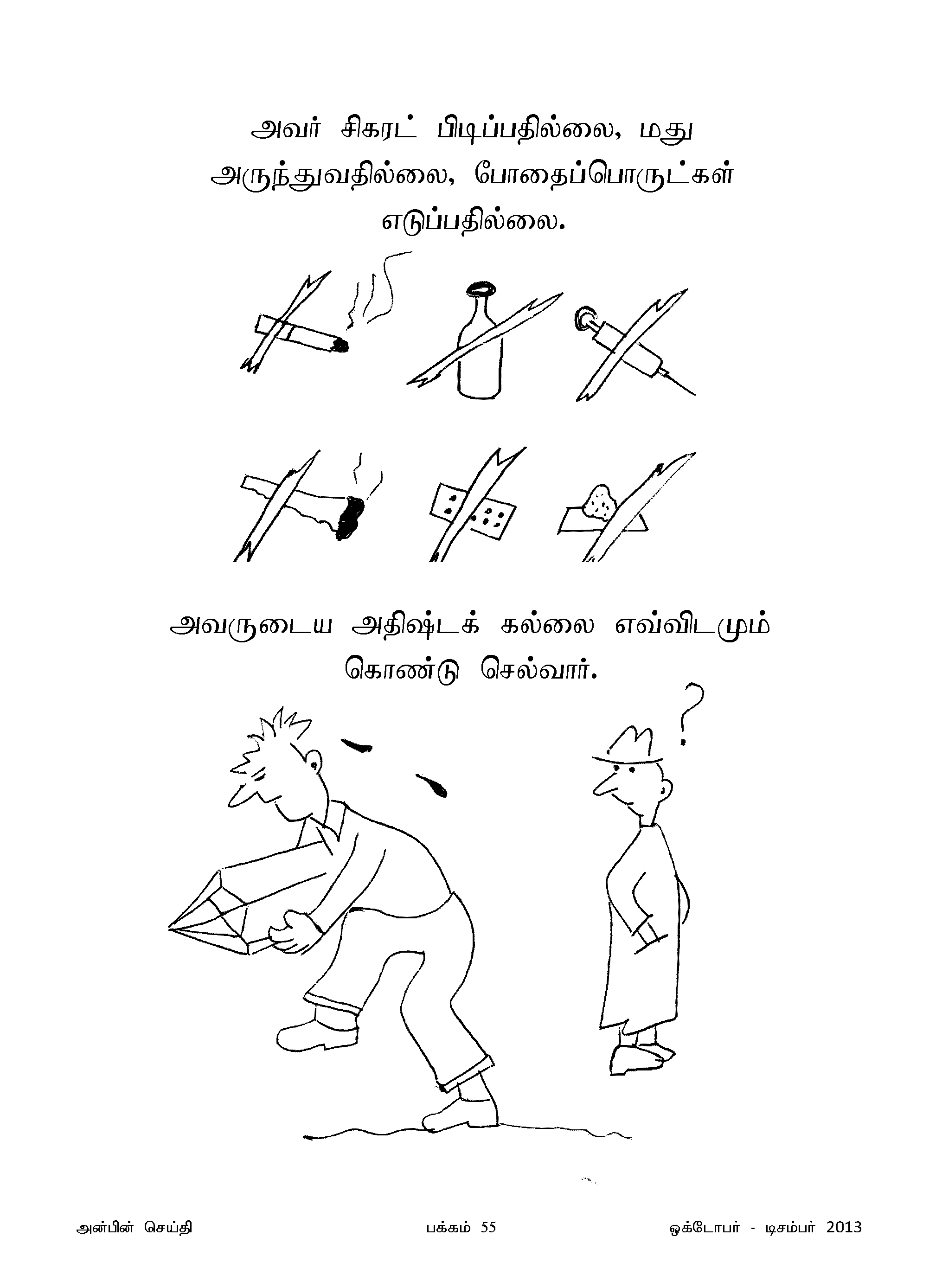 அவர் சிகரட் பிடிப்பதில்லை, மது அருந்துவதில்லை, போதைப்பொருட்கள் எடுப்பதில்லை.

அவருடைய அதிஷ்டக் கல்லை எவ்விடமும் கொண்டு செல்வார்.

?

அன்பின் செய்தி பக்கம் 55 ஒக்டோபர் - டிசம்பர் 2013