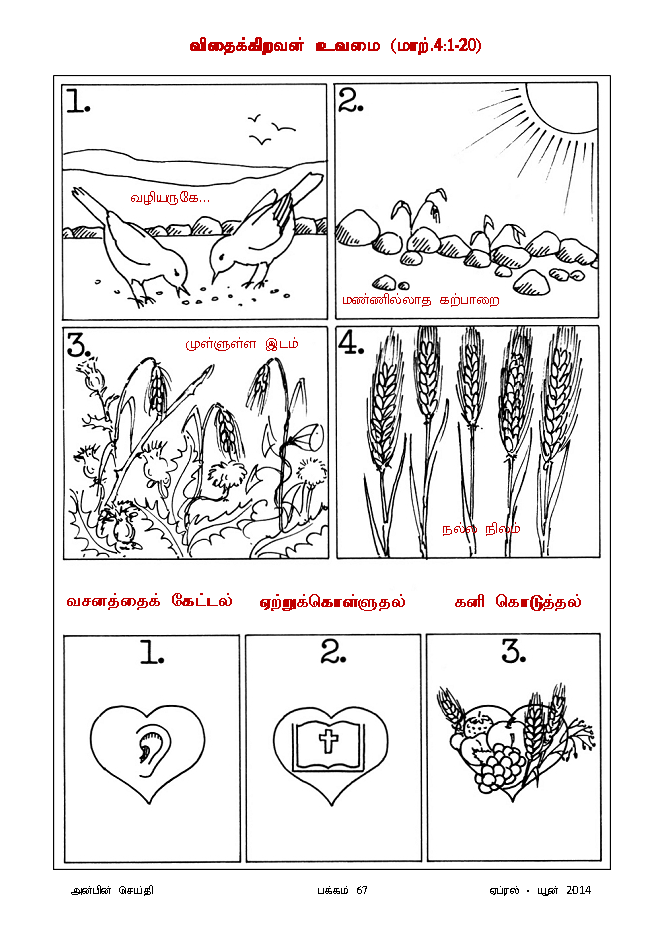 விதைக்கிறவன் உவமை (மாற்.4:1-20)

1.

வழியருகே...

2.

மண்ணில்லாத கற்பாறை

3.

முள்ளுள்ள இடம்

4.

நல்ல நிலம்

வசனத்தைக் கேட்டல் ஏற்றுக்கொள்ளுதல் கனி கொடுத்தல்

1.

2.

3.

அன்பின் செய்தி பக்கம் 67 ஏப்ரல் - யூன் 2014